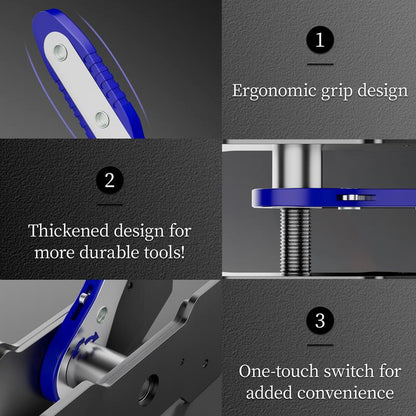 1

Ergonomic grip design

2

Thickened design for more durable tools!

3

One-touch switch for added convenience