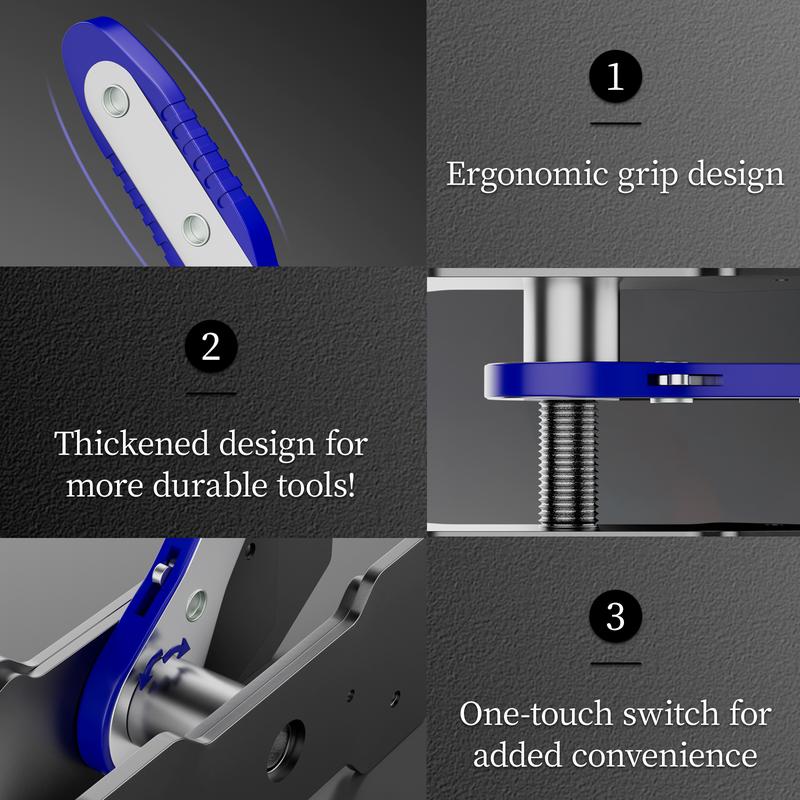 1

Ergonomic grip design

2

Thickened design for more durable tools!

3

One-touch switch for added convenience